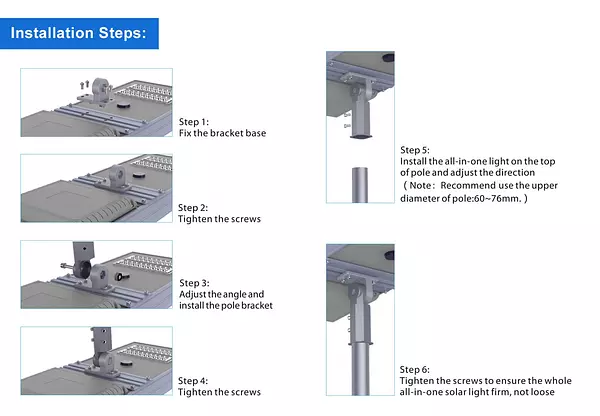 Installation Steps:

Step 1:
Fix the bracket base

Step 2:
Tighten the screws

Step 3:
Adjust the angle and install the pole bracket

Step 4:
Tighten the screws

Step 5:
Install the all-in-one light on the top of pole and adjust the direction
（Note：Recommend use the upper diameter of pole:60~76mm.）

Step 6:
Tighten the screws to ensure the whole all-in-one solar light firm, not loose